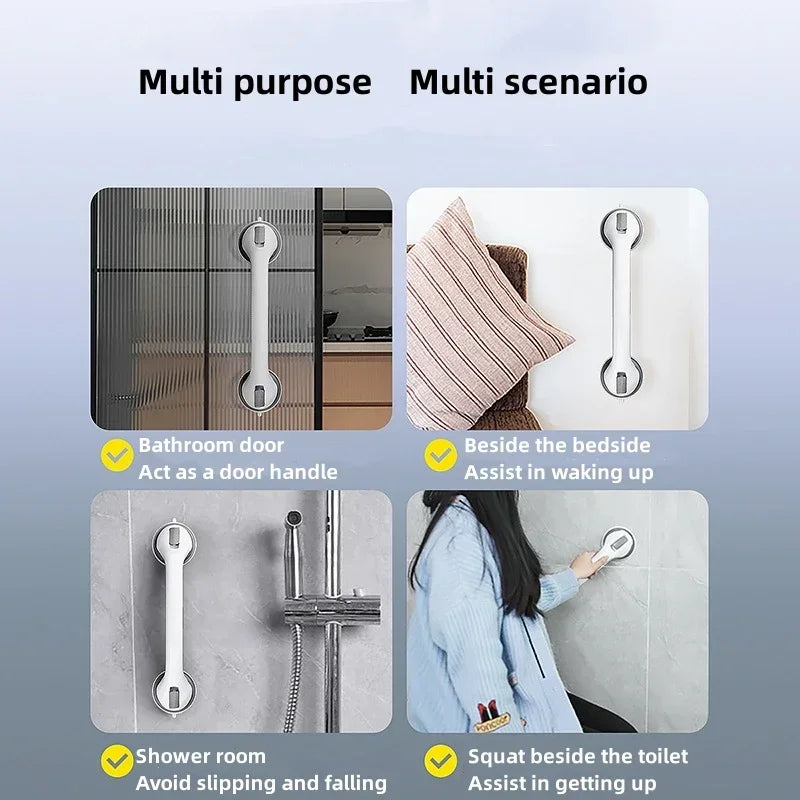 Multi purpose Multi scenario

Bathroom door
Act as a door handle

Beside the bedside
Assist in waking up

Shower room
Avoid slipping and falling

Squat beside the toilet
Assist in getting up