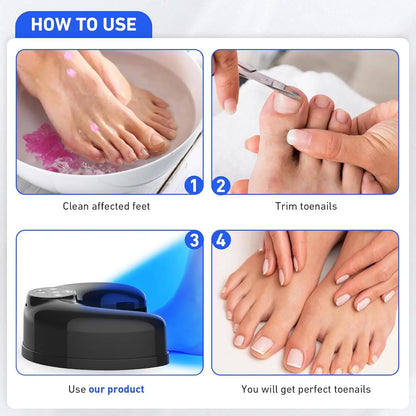 HOW TO USE

1

Clean affected feet

2

Trim toenails

3

Use our product

4

You will get perfect toenails