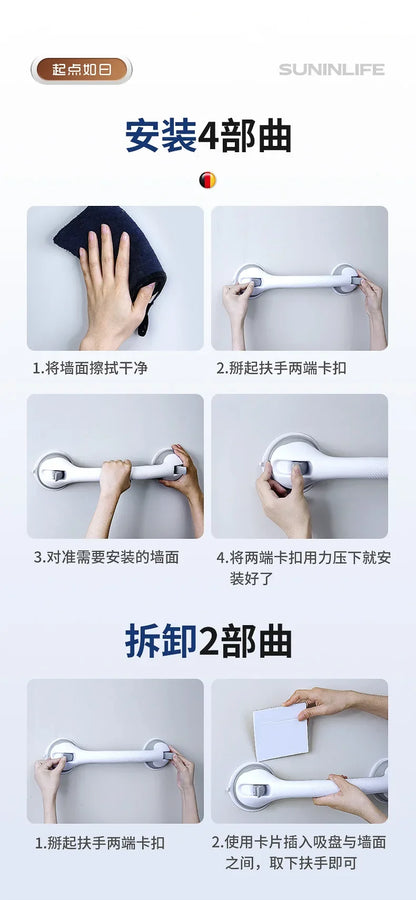 起点如日

SUNINLIFE

安装4部曲

1.将墙面擦拭干净

2.掰起扶手两端卡扣

3.对准需要安装的墙面

4.将两端卡扣用力压下就安装好了

拆卸2部曲

1.掰起扶手两端卡扣

2.使用卡片插入吸盘与墙面之间，取下扶手即可