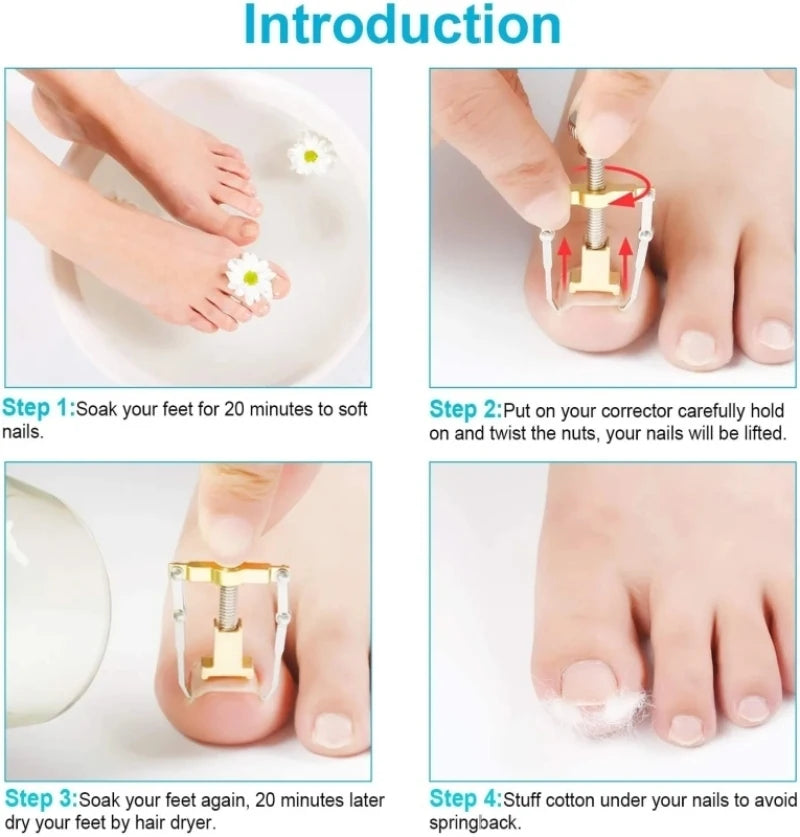 Introduction

Step 1:Soak your feet for 20 minutes to soft nails.

Step 2:Put on your corrector carefully hold on and twist the nuts, your nails will be lifted.

Step 3:Soak your feet again, 20 minutes later dry your feet by hair dryer.

Step 4:Stuff cotton under your nails to avoid springback.