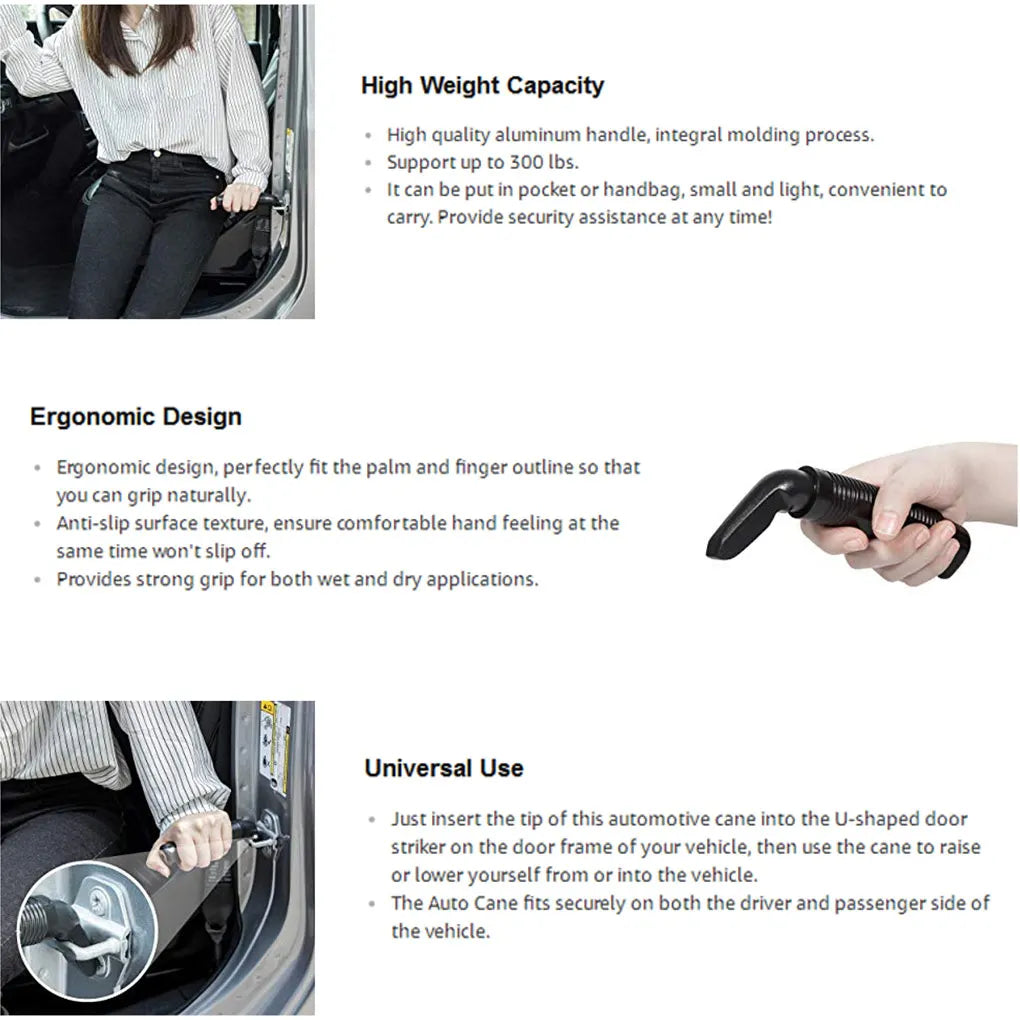 High Weight Capacity

- High quality aluminum handle, integral molding process.
- Support up to 300 lbs.
- It can be put in pocket or handbag, small and light, convenient to carry. Provide security assistance at any time!

Ergonomic Design

- Ergonomic design, perfectly fit the palm and finger outline so that you can grip naturally.
- Anti-slip surface texture, ensure comfortable hand feeling at the same time won't slip off.
- Provides strong grip for both wet and dry applications.

Universal Use

- Just insert the tip of this automotive cane into the U-shaped door striker on the door frame of your vehicle, then use the cane to raise or lower yourself from or into the vehicle.
- The Auto Cane fits securely on both the driver and passenger side of the vehicle.