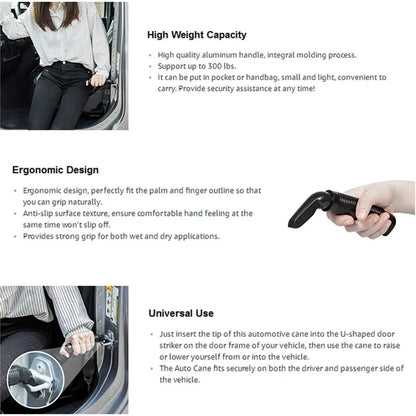 High Weight Capacity

- High quality aluminum handle, integral molding process.
- Support up to 300 lbs.
- It can be put in pocket or handbag, small and light, convenient to carry. Provide security assistance at any time!

Ergonomic Design

- Ergonomic design, perfectly fit the palm and finger outline so that you can grip naturally.
- Anti-slip surface texture, ensure comfortable hand feeling at the same time won't slip off.
- Provides strong grip for both wet and dry applications.

Universal Use

- Just insert the tip of this automotive cane into the U-shaped door striker on the door frame of your vehicle, then use the cane to raise or lower yourself from or into the vehicle.
- The Auto Cane fits securely on both the driver and passenger side of the vehicle.