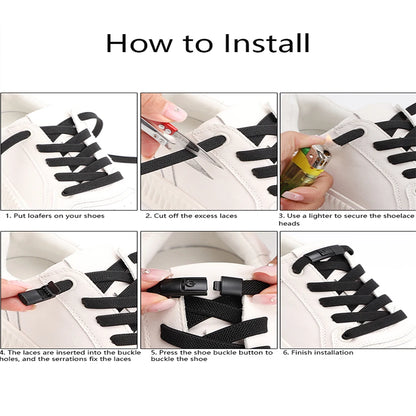 How to Install

1. Put loafers on your shoes

2. Cut off the excess laces

3. Use a lighter to secure the shoelace heads

4. The laces are inserted into the buckle holes, and the serrations fix the laces

5. Press the shoe buckle button to buckle the shoe

6. Finish installation