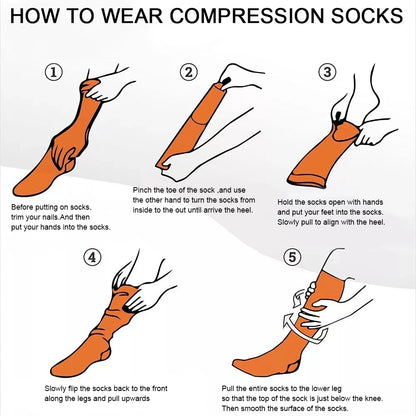 HOW TO WEAR COMPRESSION SOCKS

①

Before putting on socks, trim your nails.And then put your hands into the socks.

②

Pinch the toe of the sock ,and use the other hand to turn the socks from inside to the out until arrive the heel.

③

Hold the socks open with hands and put your feet into the socks. Slowly pull to align with the heel.

④

Slowly flip the socks back to the front along the legs and pull upwards

⑤

Pull the entire socks to the lower leg so that the top of the sock is just below the knee. Then smooth the surface of the socks.