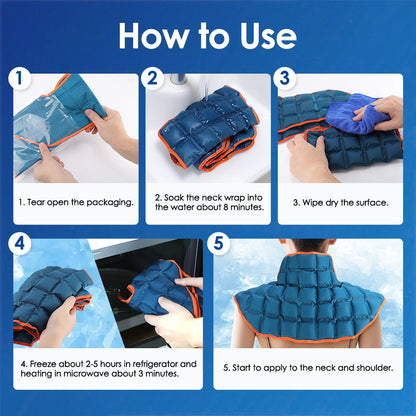 How to Use

1

1. Tear open the packaging.

2

2. Soak the neck wrap into the water about 8 minutes.

3

3. Wipe dry the surface.

4

4. Freeze about 2-5 hours in refrigerator and heating in microwave about 3 minutes.

5

5. Start to apply to the neck and shoulder.