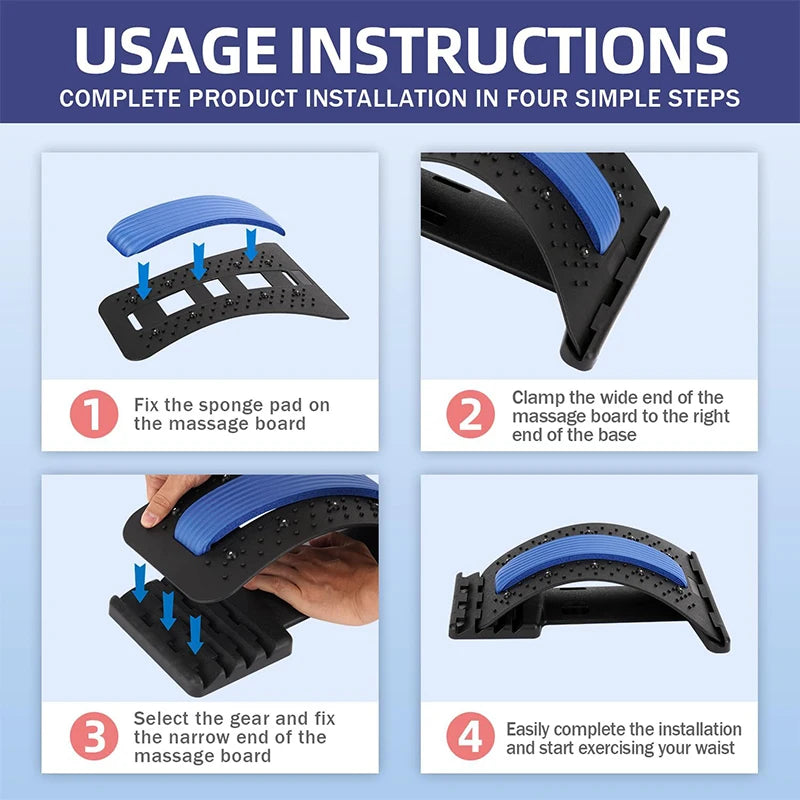 USAGE INSTRUCTIONS
COMPLETE PRODUCT INSTALLATION IN FOUR SIMPLE STEPS

1 Fix the sponge pad on the massage board

2 Clamp the wide end of the massage board to the right end of the base

3 Select the gear and fix the narrow end of the massage board

4 Easily complete the installation and start exercising your waist