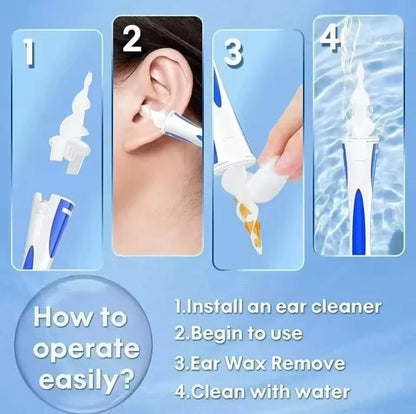 1

2

3

4

How to operate easily?

1.Install an ear cleaner
2.Begin to use
3.Ear Wax Remove
4.Clean with water