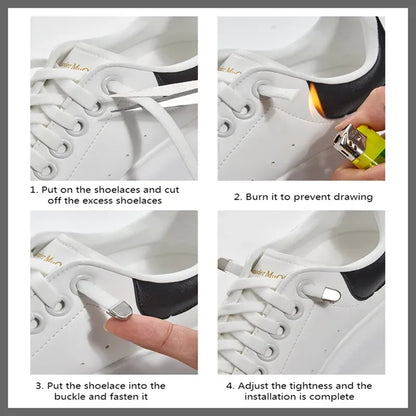 1. Put on the shoelaces and cut off the excess shoelaces

2. Burn it to prevent drawing

3. Put the shoelace into the buckle and fasten it

4. Adjust the tightness and the installation is complete