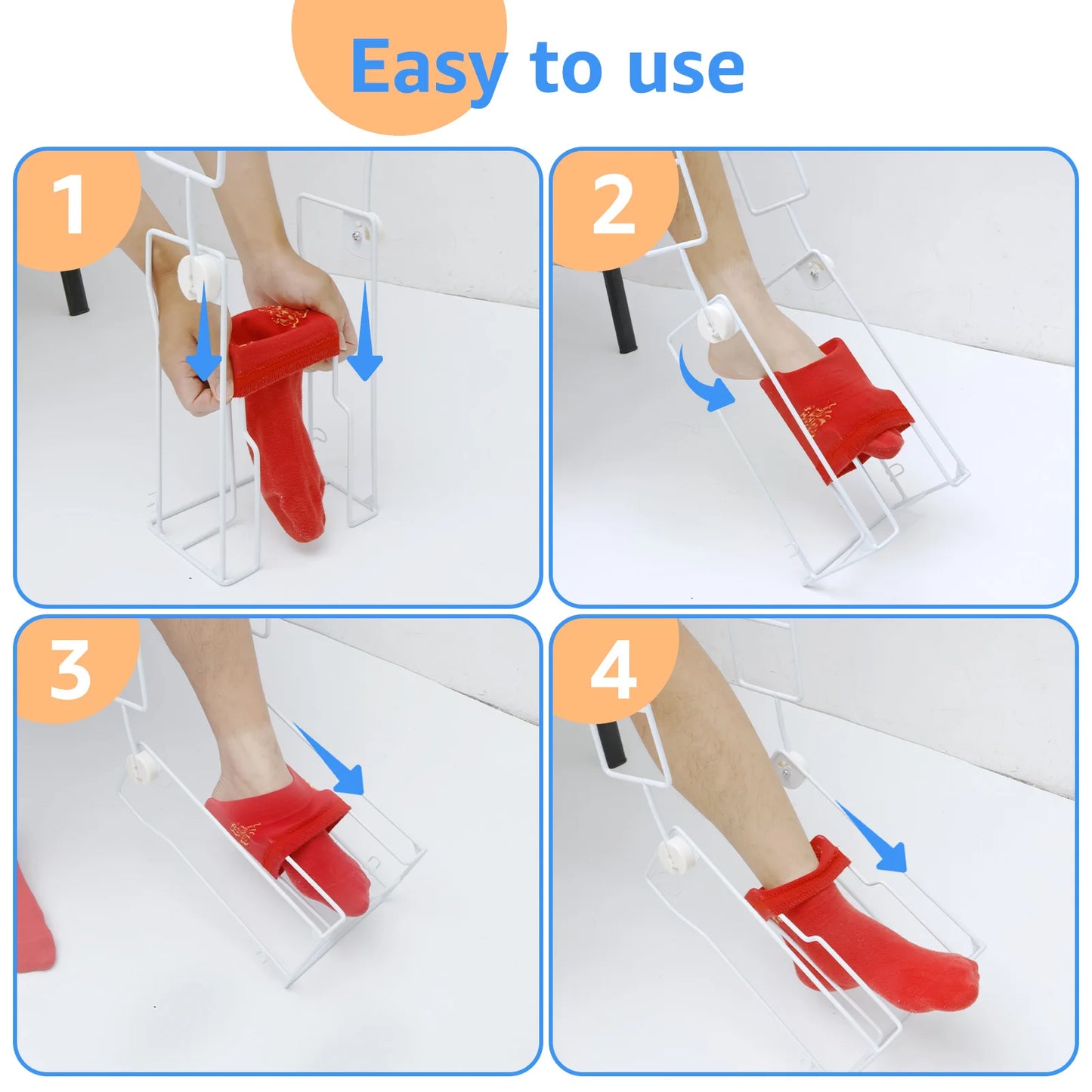 Easy to use

1

2

3

4