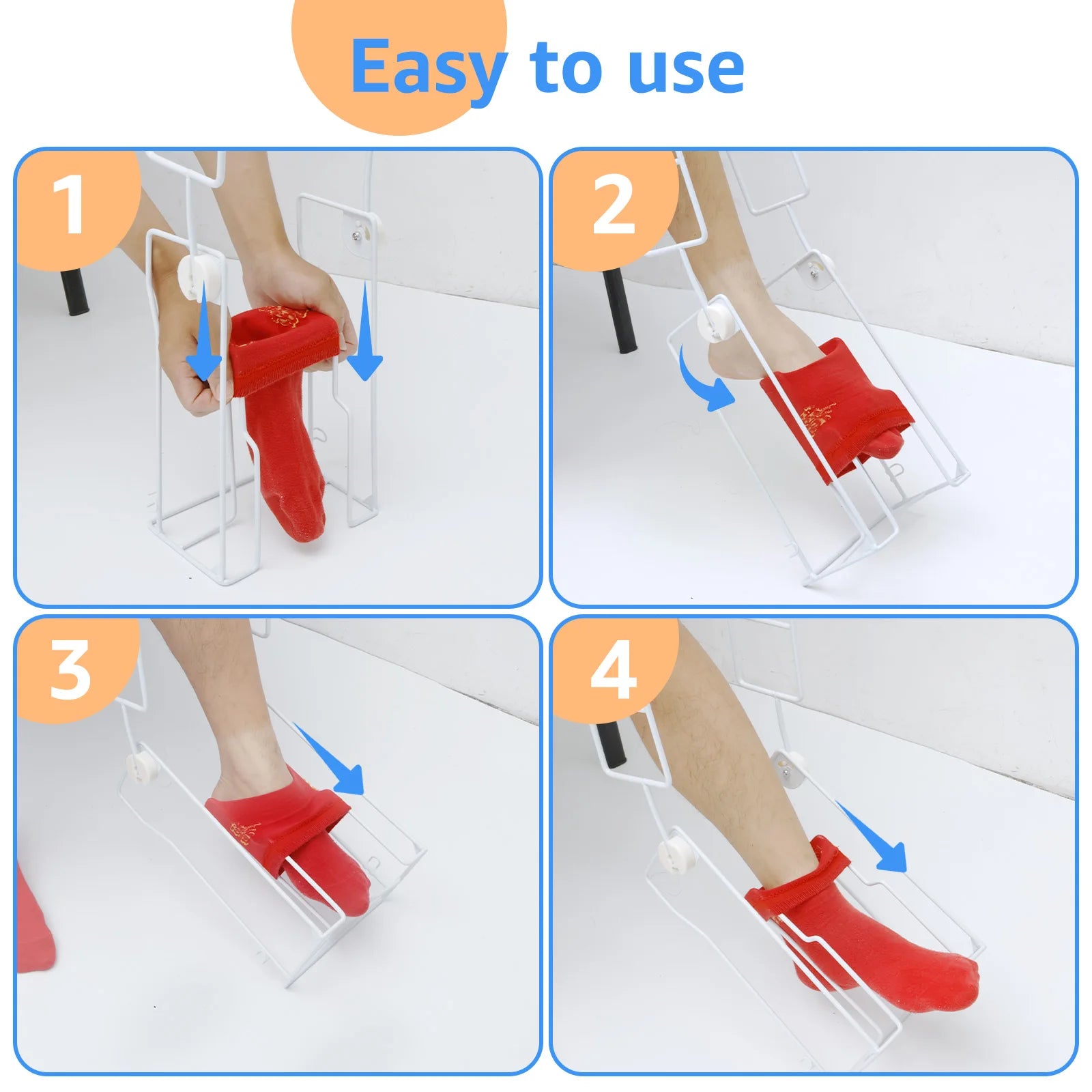 Easy to use

1

2

3

4